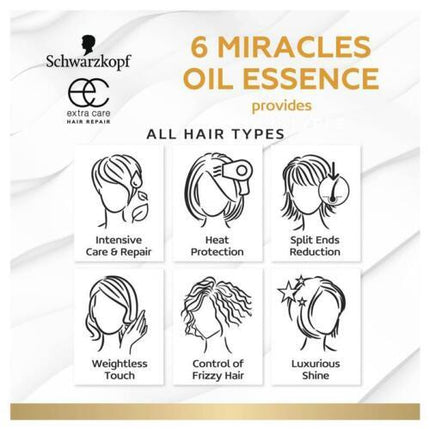 Schwarzkopf

ec
extra care
HAIR REPAIR

6 MIRACLES OIL ESSENCE
provides

ALL HAIR TYPES

Intensive Care & Repair

Heat Protection

Split Ends Reduction

Weightless Touch

Control of Frizzy Hair

Luxurious Shine