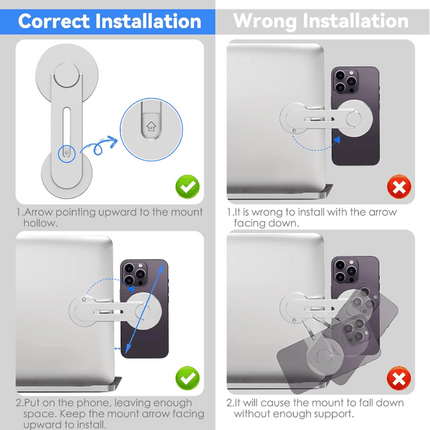 Correct Installation

1.Arrow pointing upward to the mount hollow.

2.Put on the phone, leaving enough space. Keep the mount arrow facing upward to install.

Wrong Installation

1.It is wrong to install with the arrow facing down.

2.It will cause the mount to fall down without enough support.